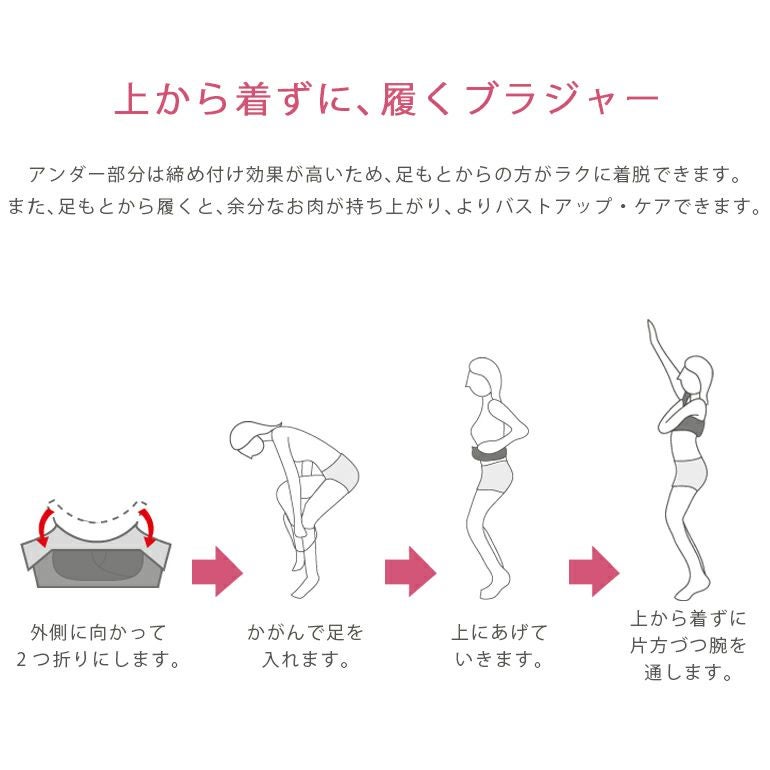 上から着ずに、履くブラジャー

アンダー部分は締め付け効果が高いため、足もとからの方がラクに着脱できます。
また、足もとから履くと、余分なお肉が持ち上がり、よりバストアップ・ケアできます。

外側に向かって
2つ折りにします。

かがんで足を
入れます。

上にあげて
いきます。

上から着ずに
片方づつ腕を
通します。