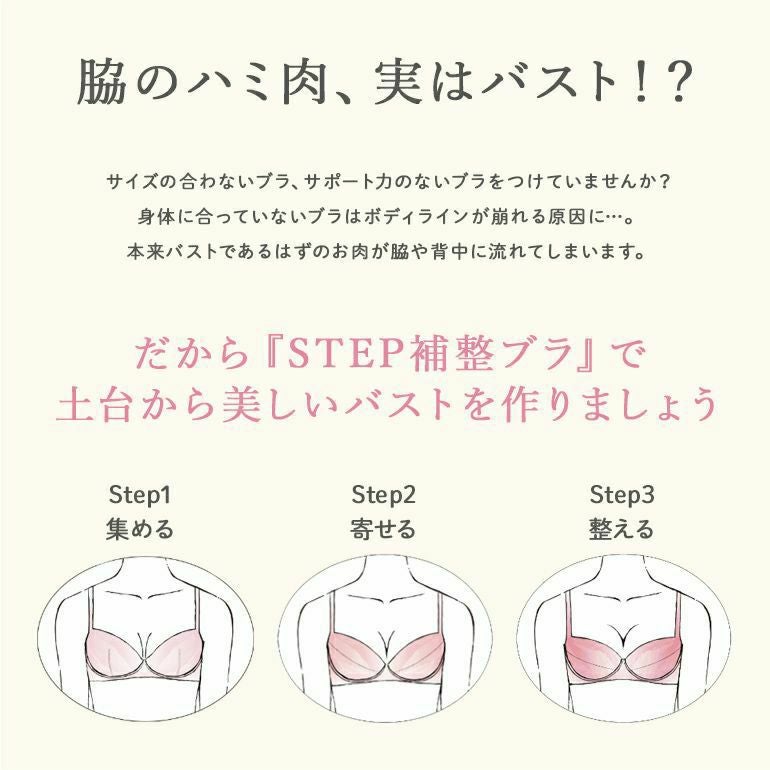 脇のハミ肉、実はバスト!?

サイズの合わないブラ、サポート力のないブラをつけていませんか?
身体に合っていないブラはボディラインが崩れる原因に…。
本来バストであるはずのお肉が脇や背中に流れてしまいます。

だから『STEP補整ブラ』で
土台から美しいバストを作りましょう

Step1
集める

Step2
寄せる

Step3
整える