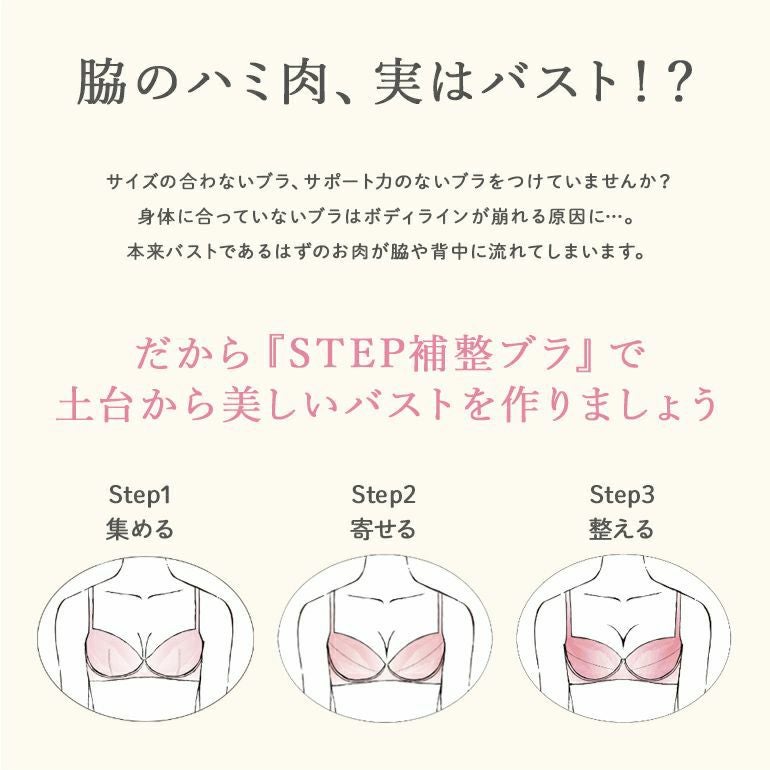 脇のハミ肉、実はバスト！？

サイズの合わないブラ、サポート力のないブラをつけていませんか？
身体に合っていないブラはボディラインが崩れる原因に…。
本来バストであるはずのお肉が脇や背中に流れてしまいます。

だから『STEP補整ブラ』で
土台から美しいバストを作りましょう

Step1
集める

Step2
寄せる

Step3
整える