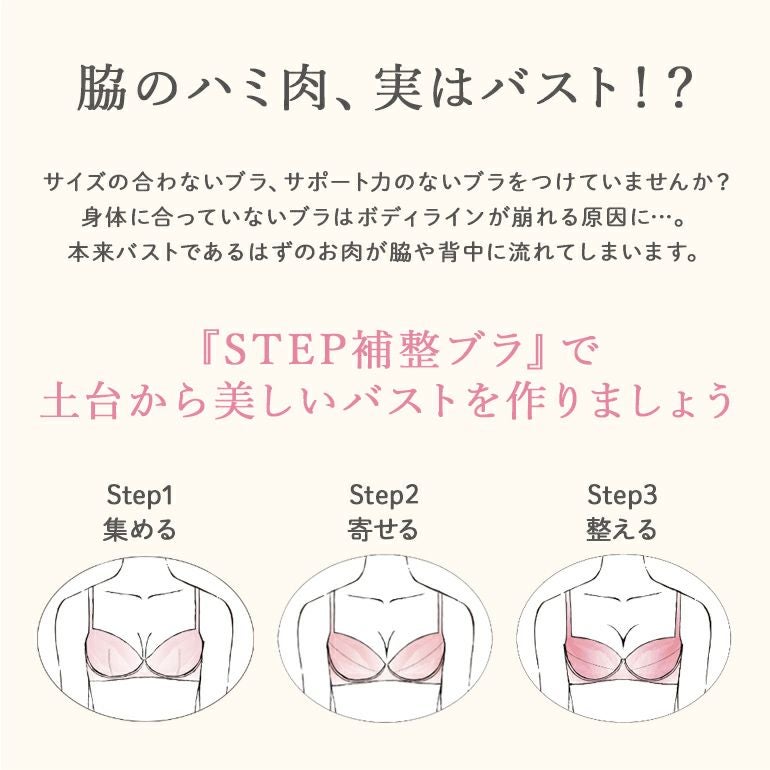 脇のハミ肉、実はバスト！？

サイズの合わないブラ、サポート力のないブラをつけていませんか？
身体に合っていないブラはボディラインが崩れる原因に…。
本来バストであるはずのお肉が脇や背中に流れてしまいます。

『STEP補整ブラ』で
土台から美しいバストを作りましょう

Step1
集める

Step2
寄せる

Step3
整える